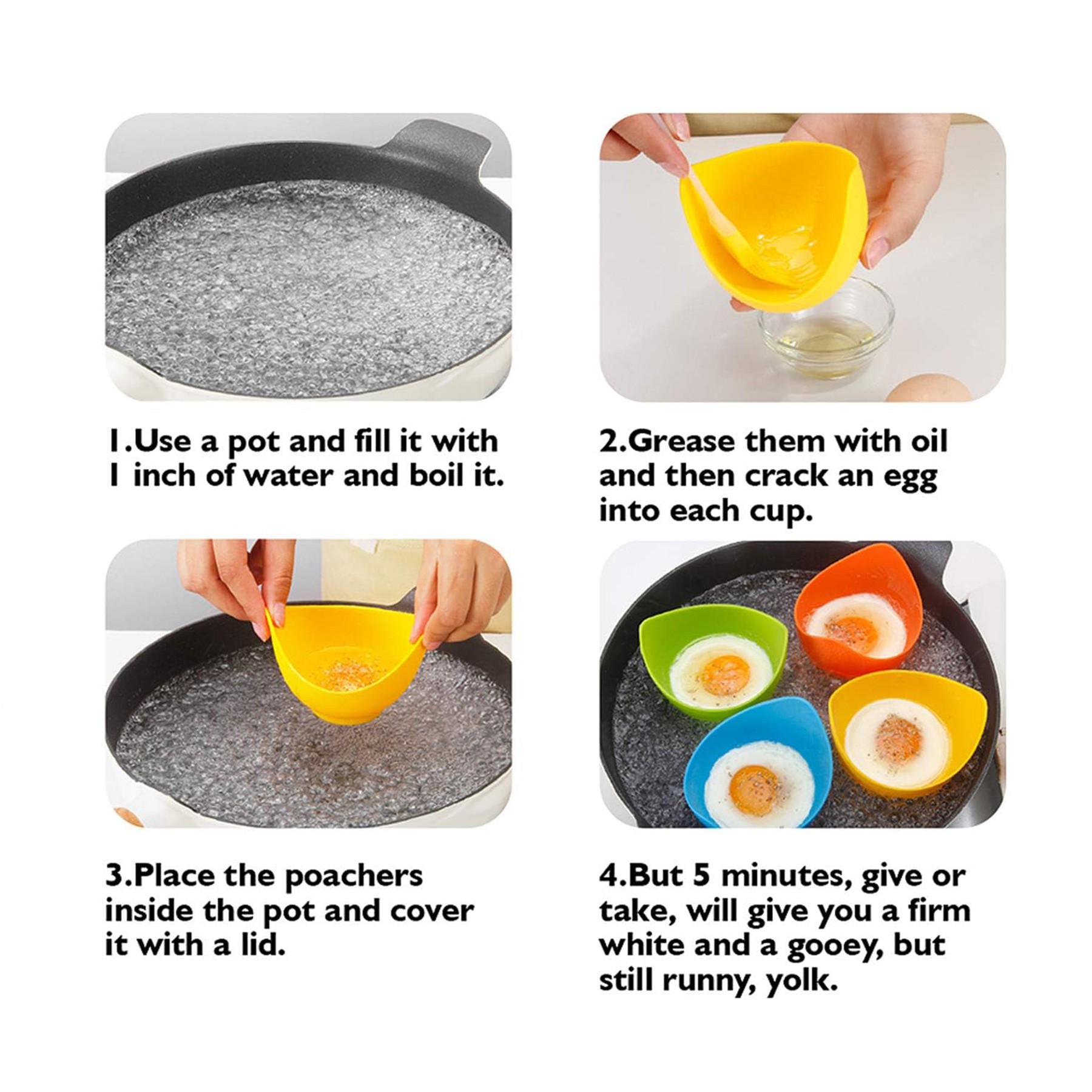 1.Use a pot and fill it with 1 inch of water and boil it.

2.Grease them with oil and then crack an egg into each cup.

3.Place the poachers inside the pot and cover it with a lid.

4.But 5 minutes, give or take, will give you a firm white and a gooey, but still runny, yolk.